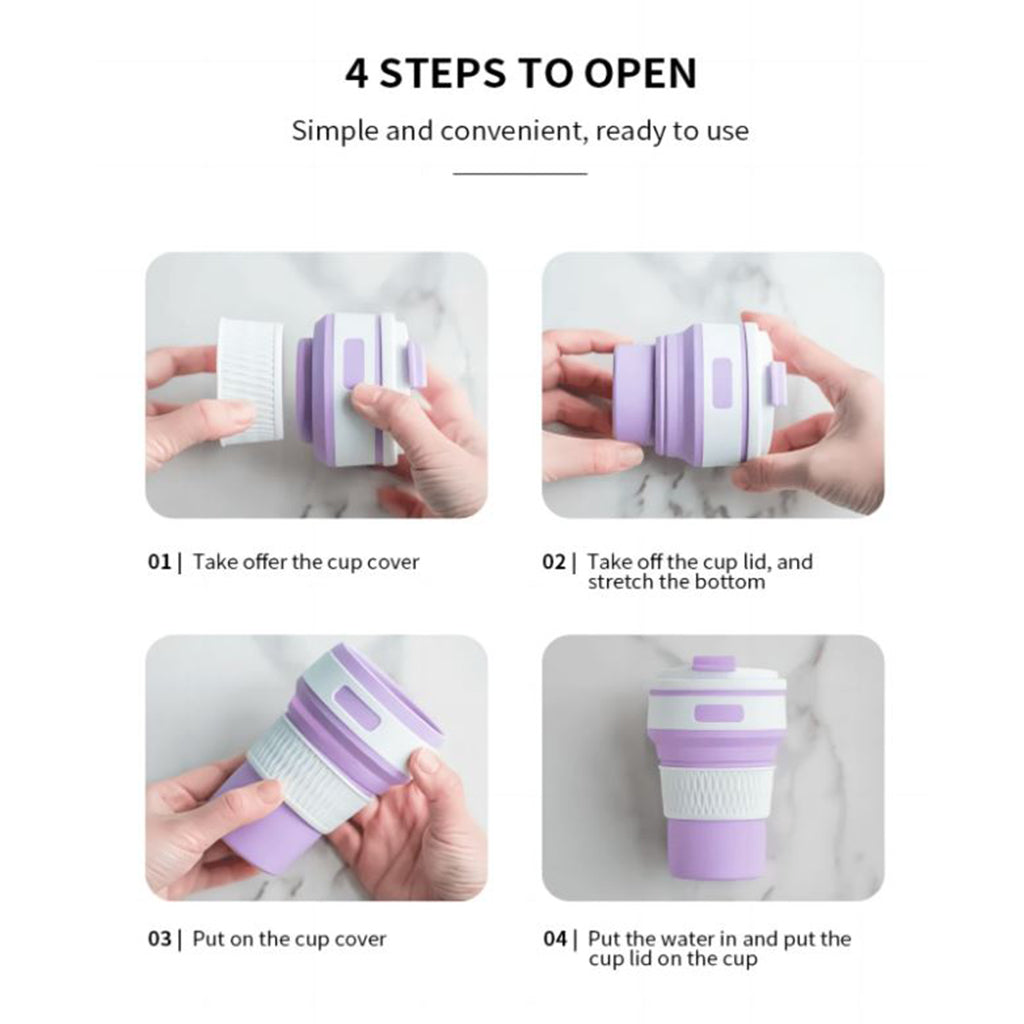 4 STEPS TO OPEN

Simple and convenient, ready to use

01 | Take offer the cup cover

02 | Take off the cup lid, and stretch the bottom

03 | Put on the cup cover

04 | Put the water in and put the cup lid on the cup