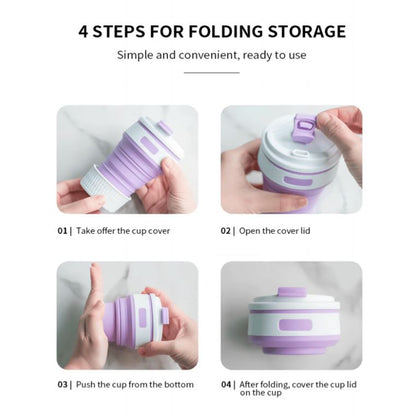 4 STEPS FOR FOLDING STORAGE

Simple and convenient, ready to use

01 | Take offer the cup cover

02 | Open the cover lid

03 | Push the cup from the bottom

04 | After folding, cover the cup lid on the cup